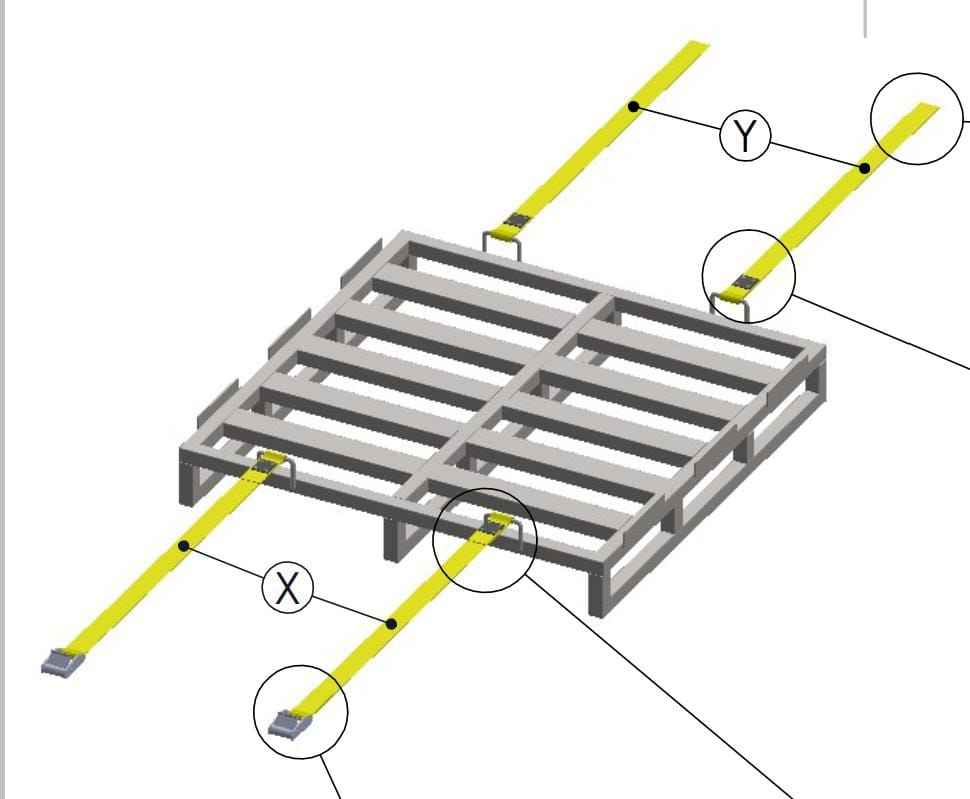 Y

X